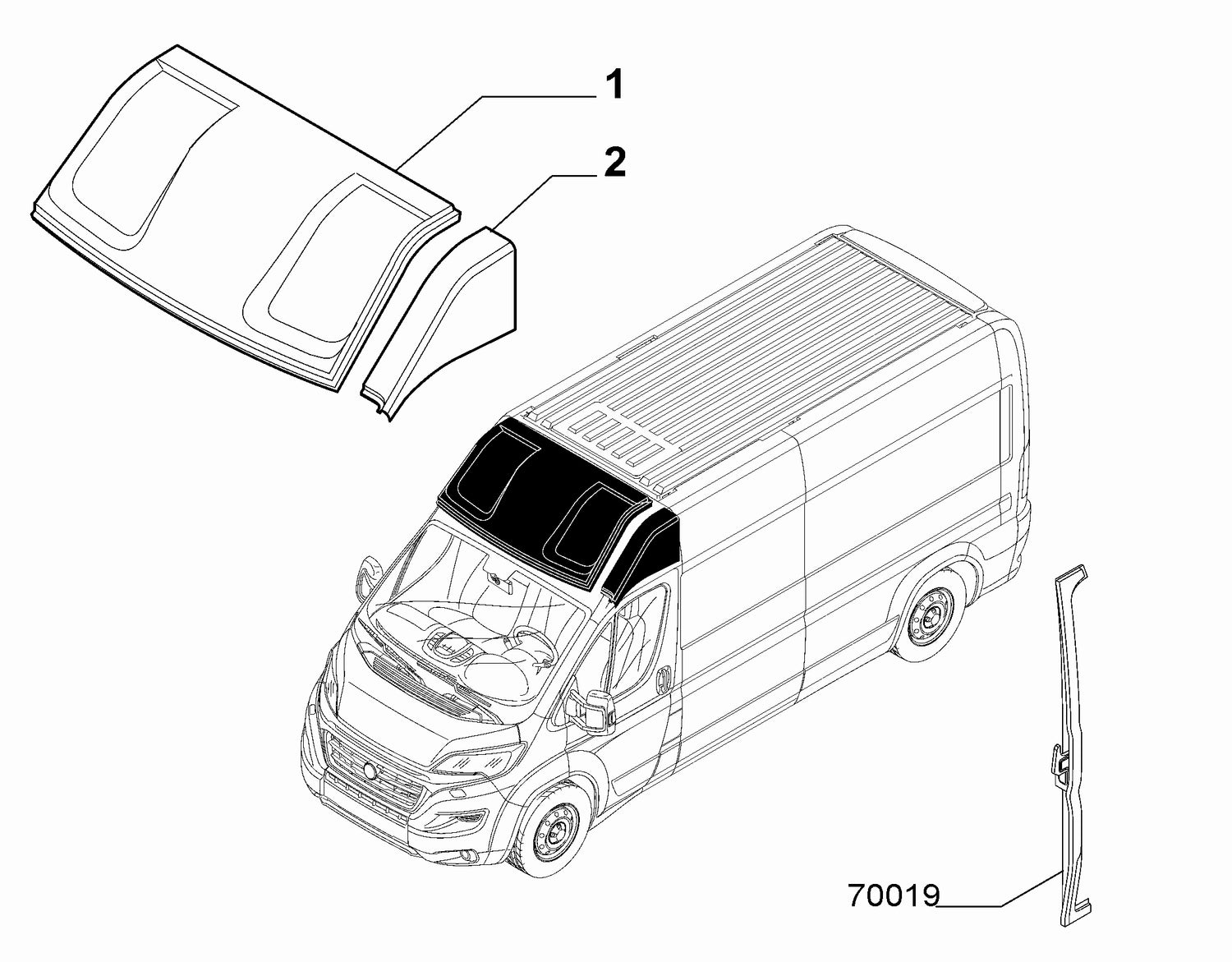 1

2

70019